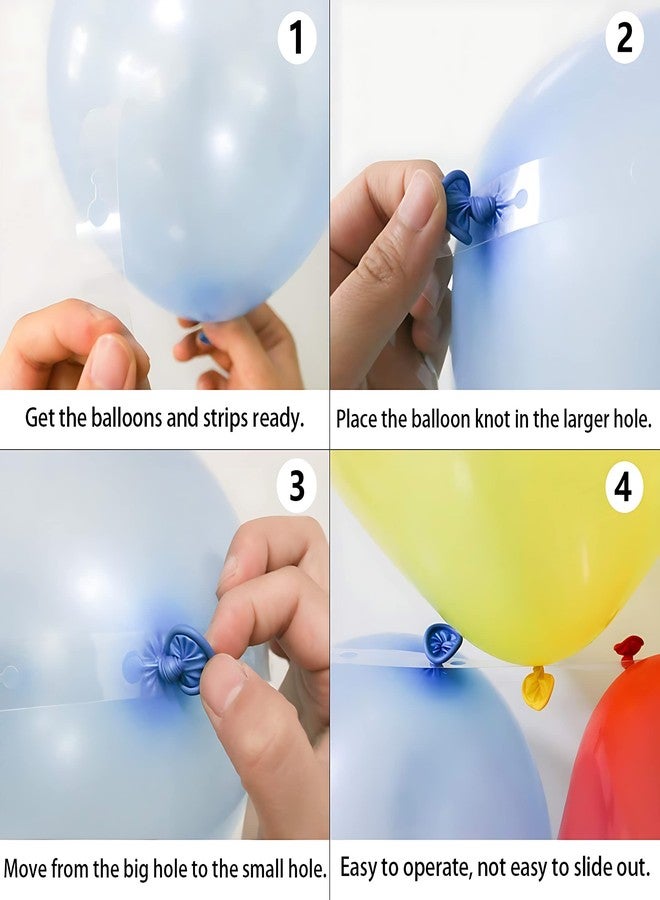 1

Get the balloons and strips ready.

2

Place the balloon knot in the larger hole.

3

Move from the big hole to the small hole.

4

Easy to operate, not easy to slide out.